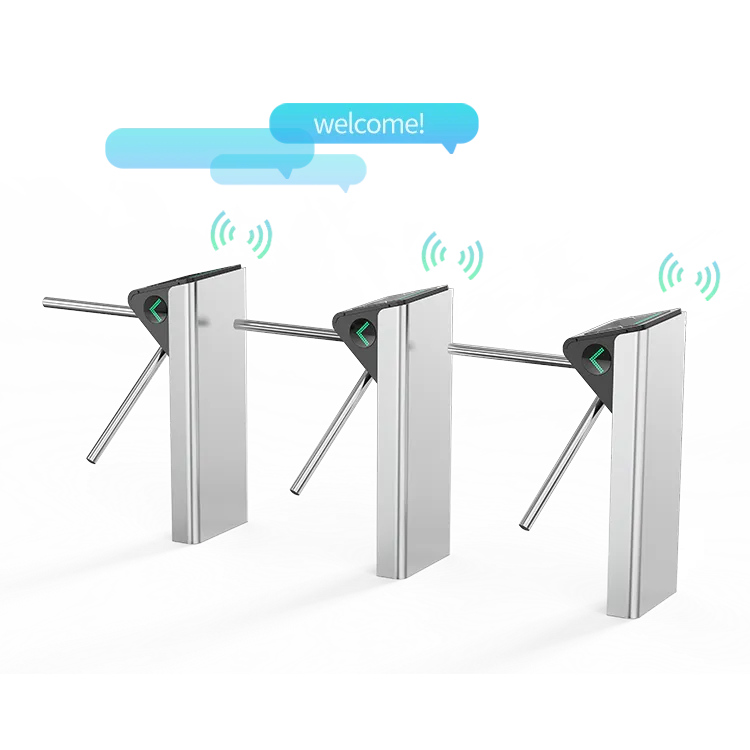 welcome!